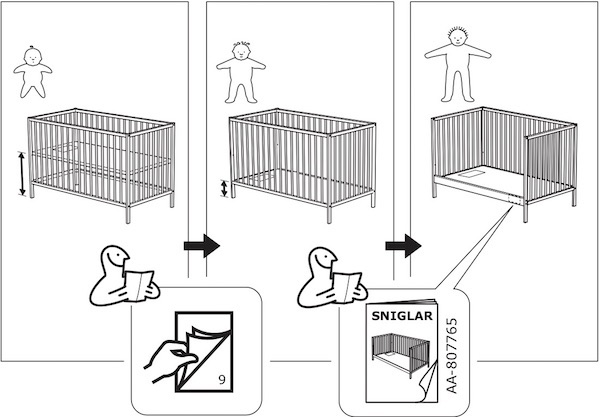 9

SNIGLAR

AA-807765